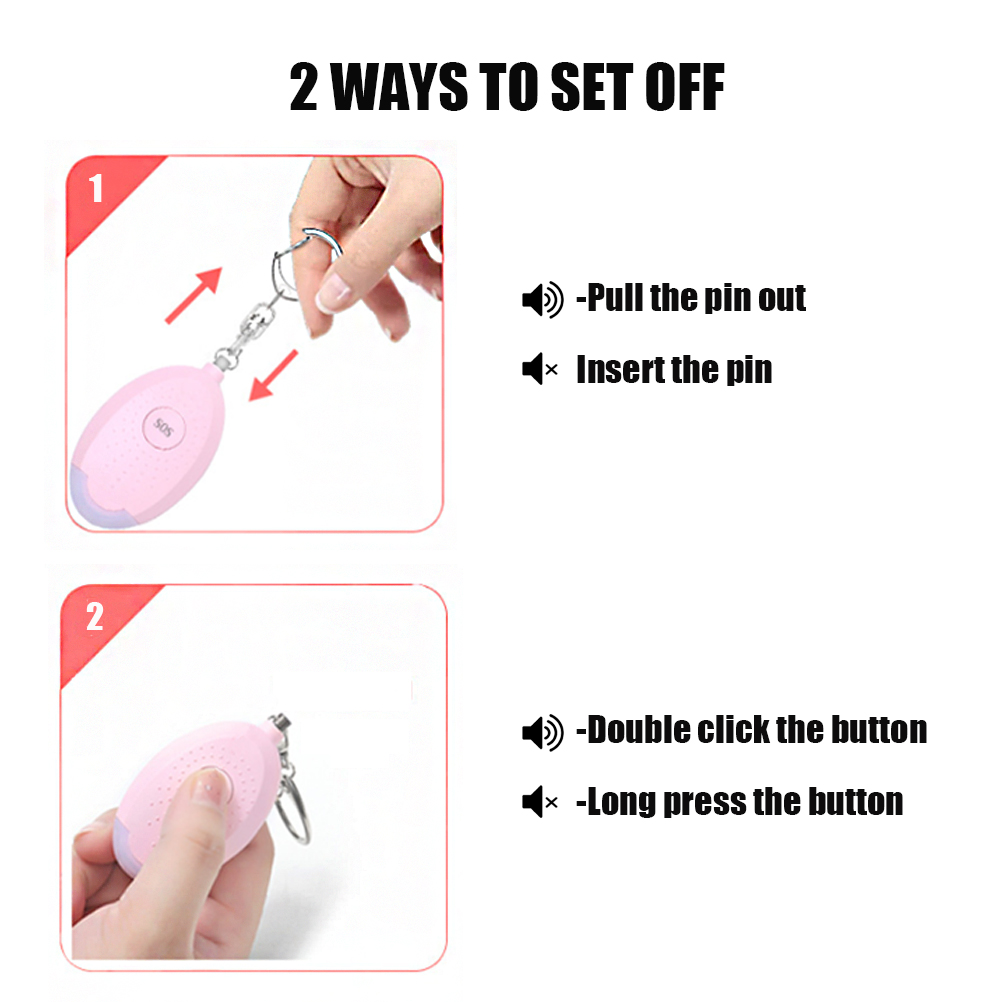 2 WAYS TO SET OFF

1

SOS

-Pull the pin out

Insert the pin

2

-Double click the button

-Long press the button