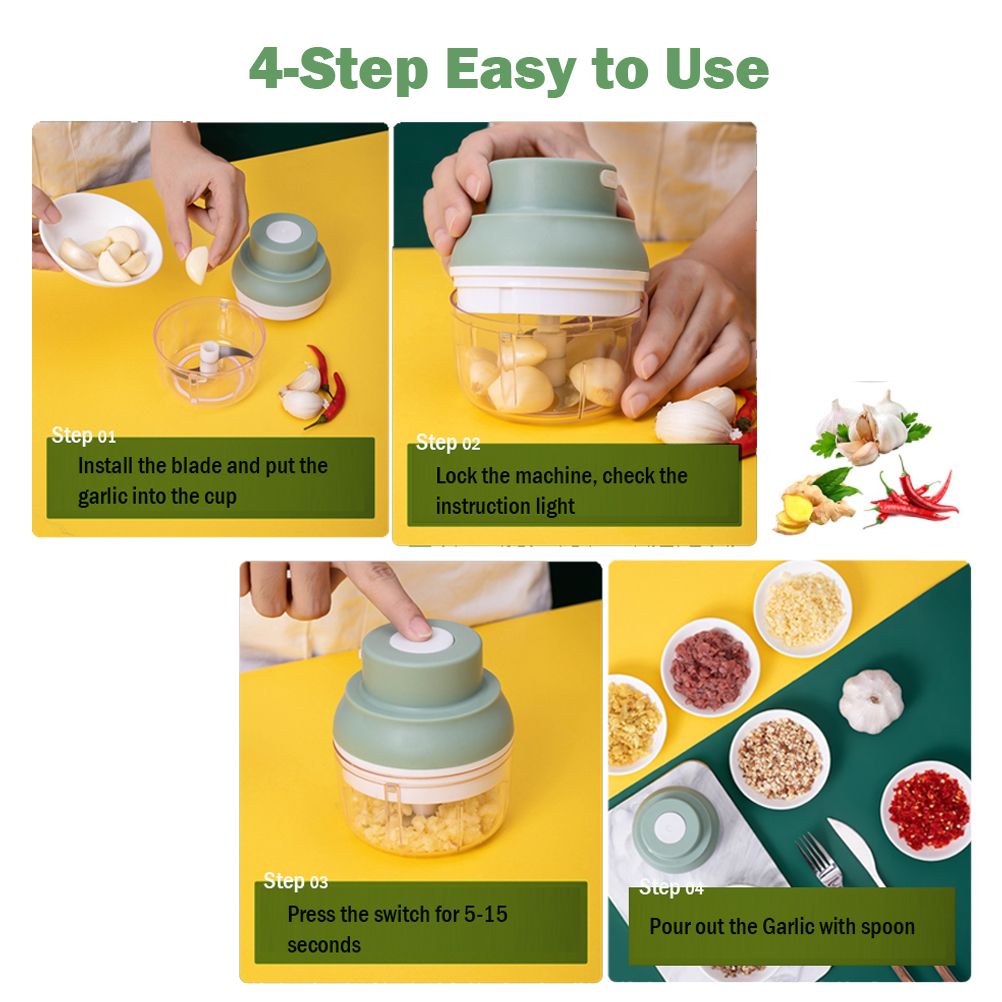 4-Step Easy to Use

Step 01
Install the blade and put the garlic into the cup

Step 02
Lock the machine, check the instruction light

Step 03
Press the switch for 5-15 seconds

Step 04
Pour out the Garlic with spoon