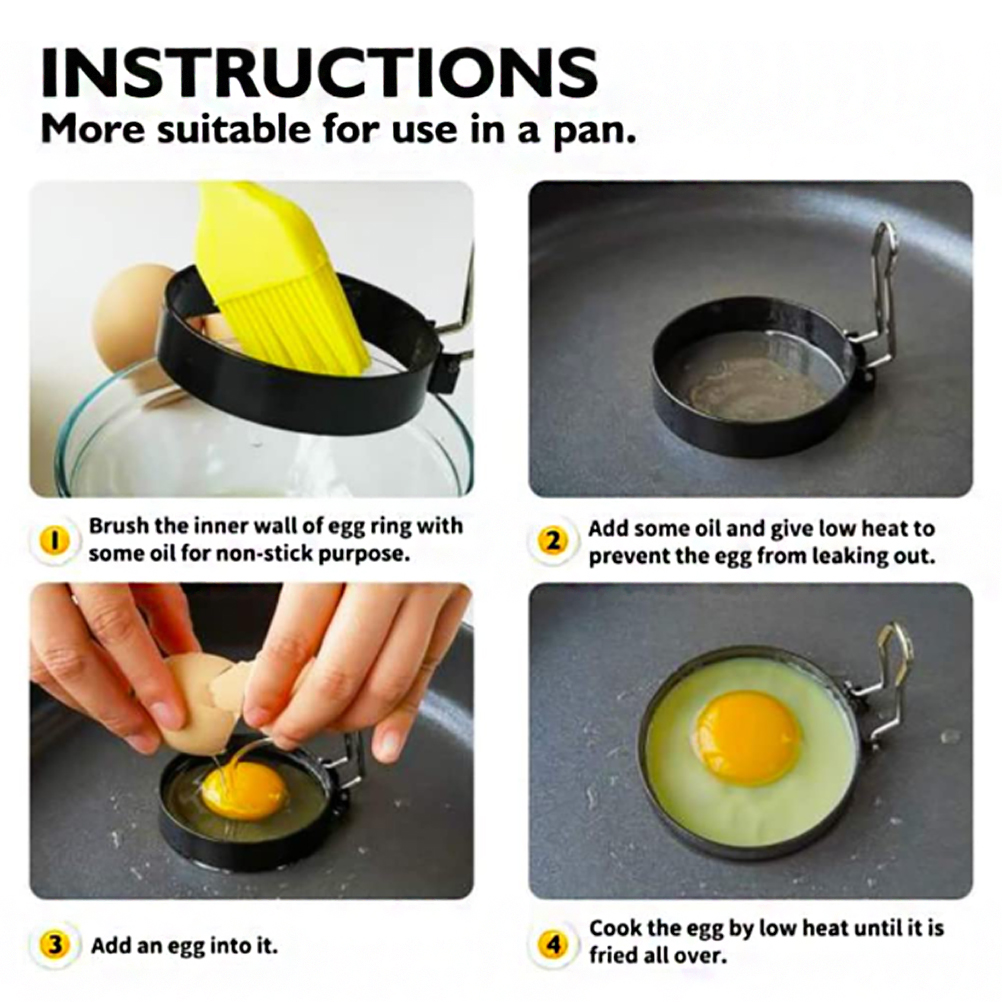 INSTRUCTIONS
More suitable for use in a pan.

1 Brush the inner wall of egg ring with some oil for non-stick purpose.

2 Add some oil and give low heat to prevent the egg from leaking out.

3 Add an egg into it.

4 Cook the egg by low heat until it is fried all over.